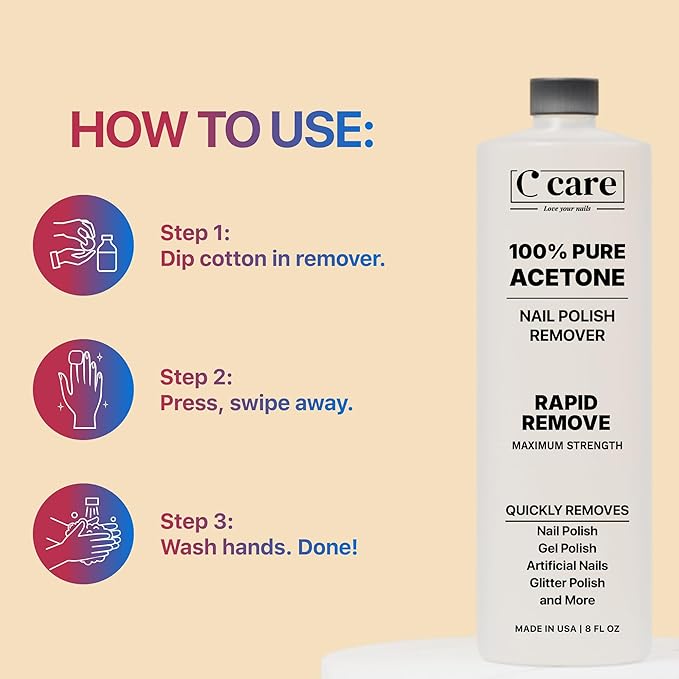 HOW TO USE:

Step 1:
Dip cotton in remover.

Step 2:
Press, swipe away.

Step 3:
Wash hands. Done!

C care
Love your nails

100% PURE ACETONE

NAIL POLISH REMOVER

RAPID REMOVE
MAXIMUM STRENGTH

QUICKLY REMOVES
Nail Polish
Gel Polish
Artificial Nails
Glitter Polish
and More

MADE IN USA | 8 FL OZ