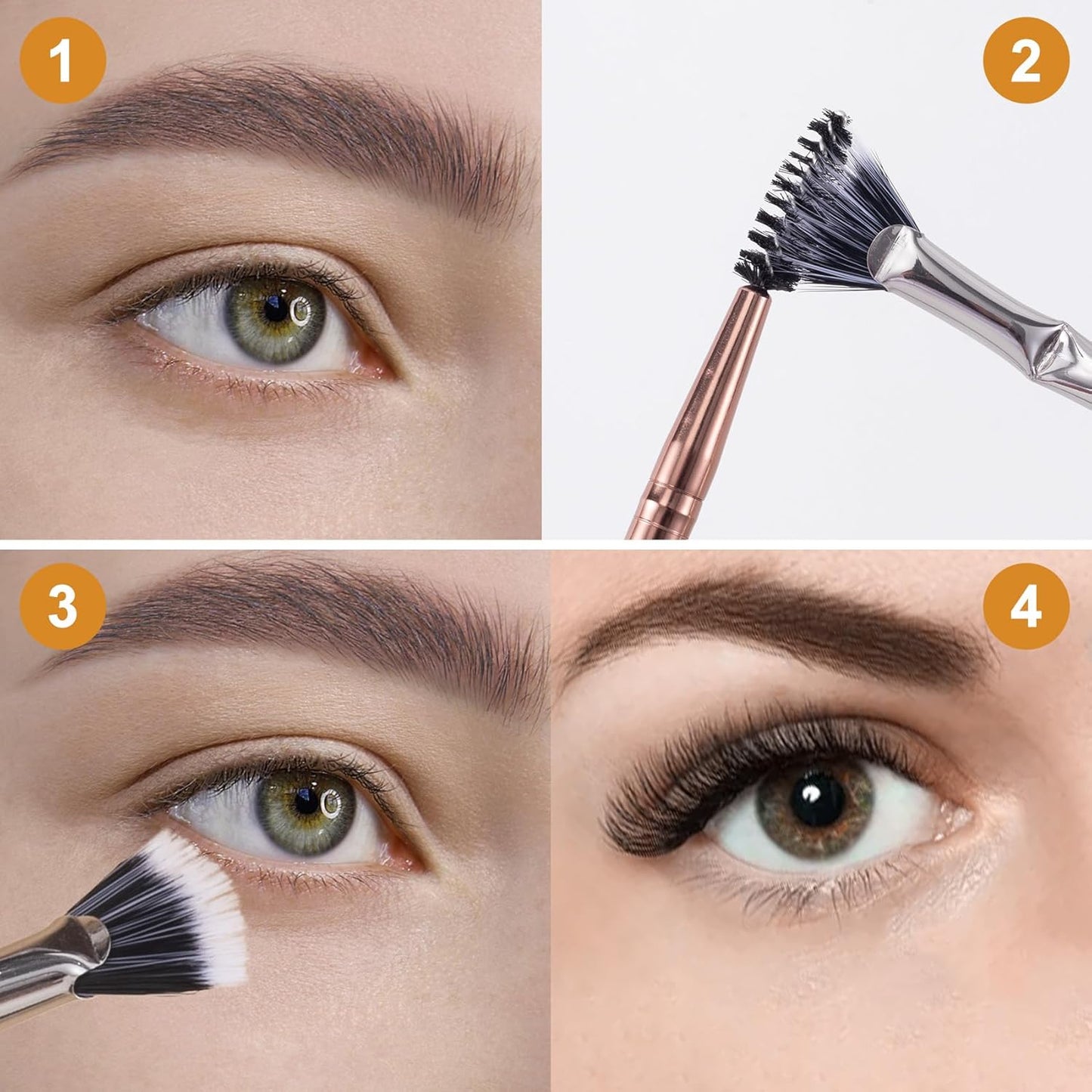 1

2

3

4