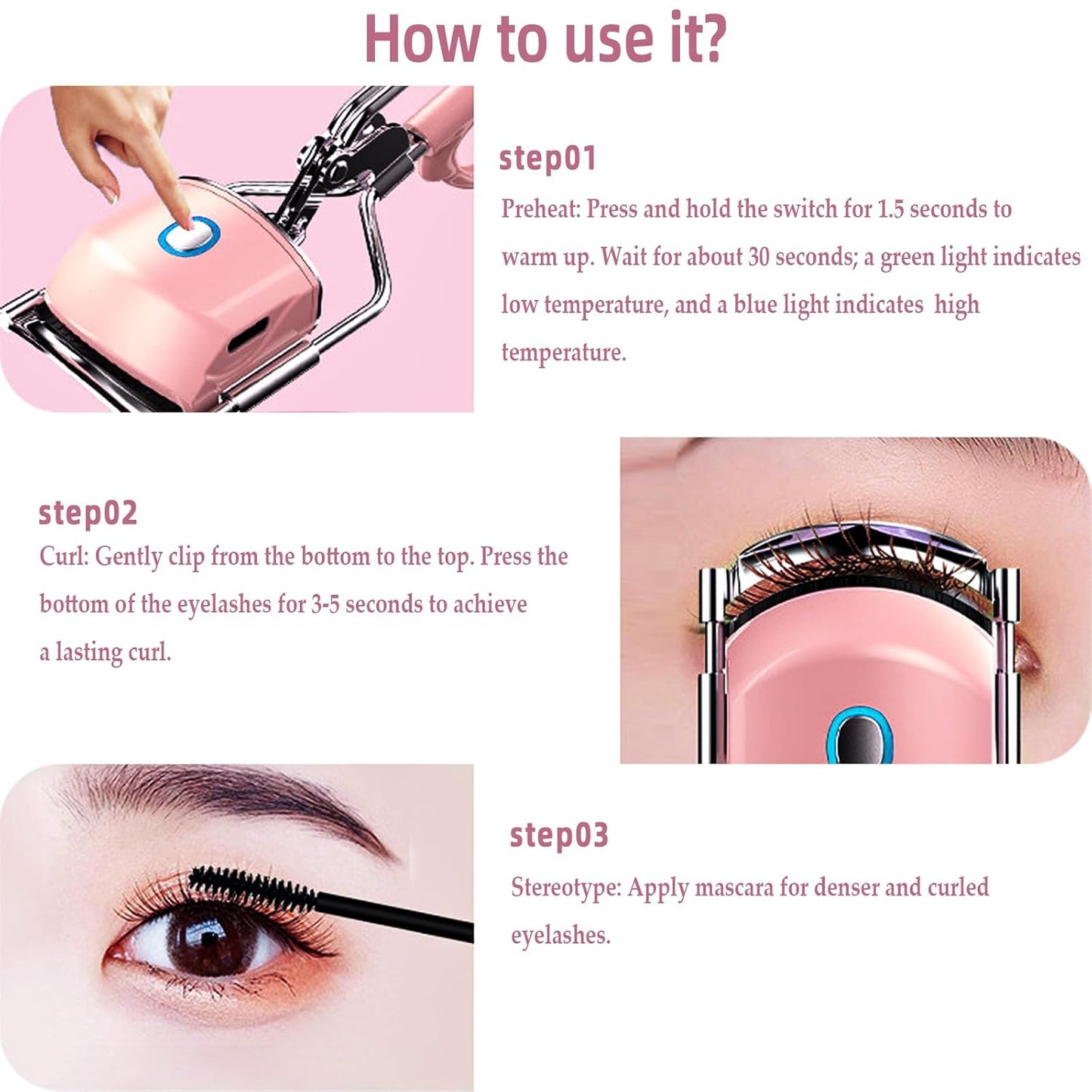 How to use it?

step01

Preheat: Press and hold the switch for 1.5 seconds to warm up. Wait for about 30 seconds; a green light indicates low temperature, and a blue light indicates high temperature.

step02

Curl: Gently clip from the bottom to the top. Press the bottom of the eyelashes for 3-5 seconds to achieve a lasting curl.

step03

Stereotype: Apply mascara for denser and curled eyelashes.