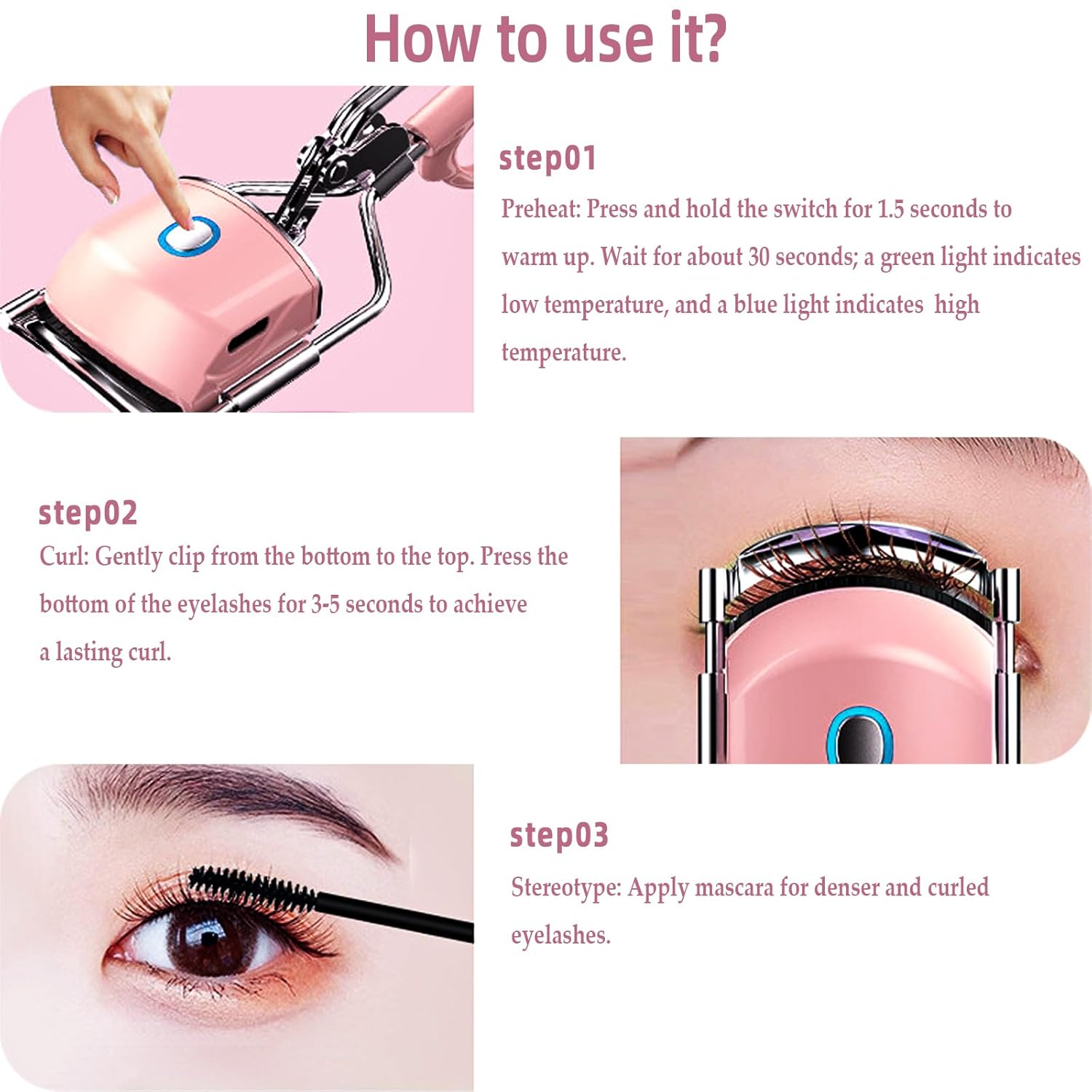 How to use it?

step01

Preheat: Press and hold the switch for 1.5 seconds to warm up. Wait for about 30 seconds; a green light indicates low temperature, and a blue light indicates high temperature.

step02

Curl: Gently clip from the bottom to the top. Press the bottom of the eyelashes for 3-5 seconds to achieve a lasting curl.

step03

Stereotype: Apply mascara for denser and curled eyelashes.