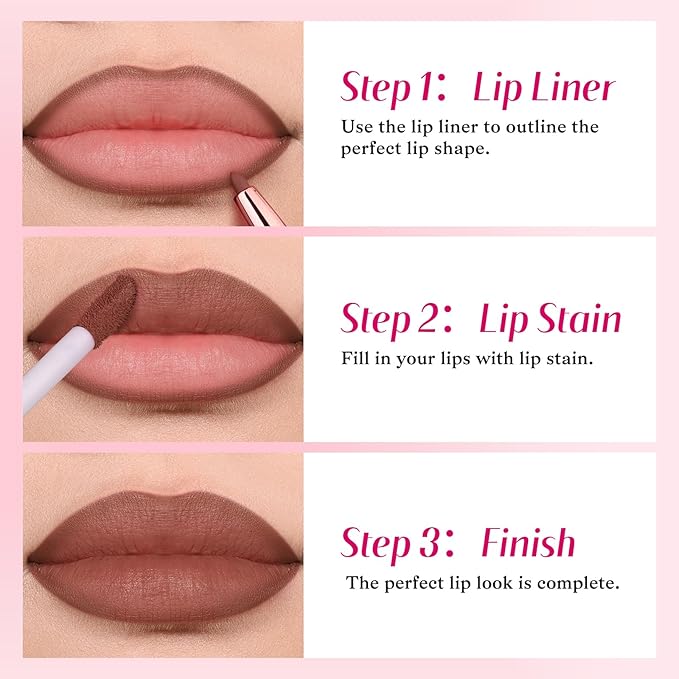 Step 1: Lip Liner
Use the lip liner to outline the perfect lip shape.

Step 2: Lip Stain
Fill in your lips with lip stain.

Step 3: Finish
The perfect lip look is complete.