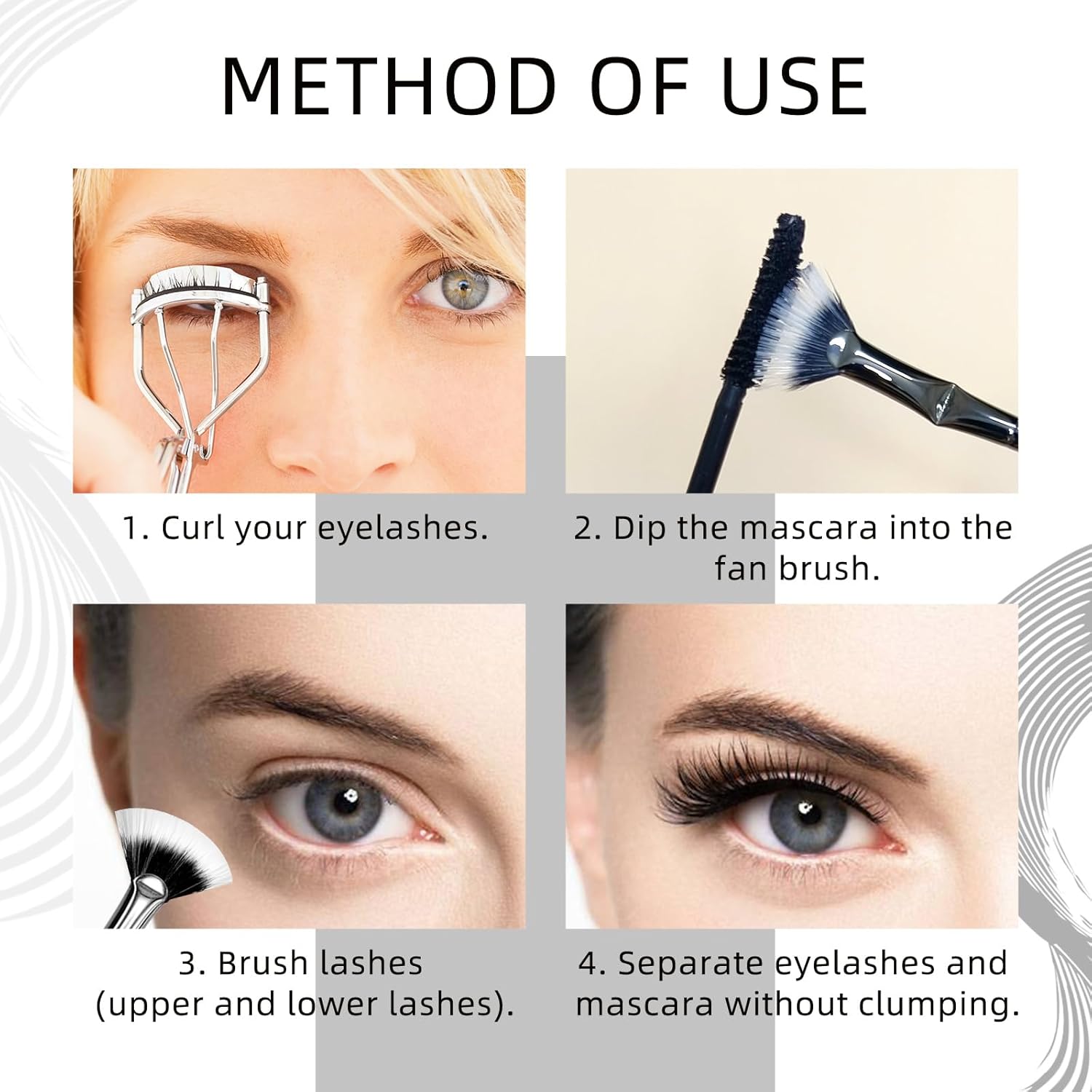 METHOD OF USE

1. Curl your eyelashes.

2. Dip the mascara into the fan brush.

3. Brush lashes (upper and lower lashes).

4. Separate eyelashes and mascara without clumping.