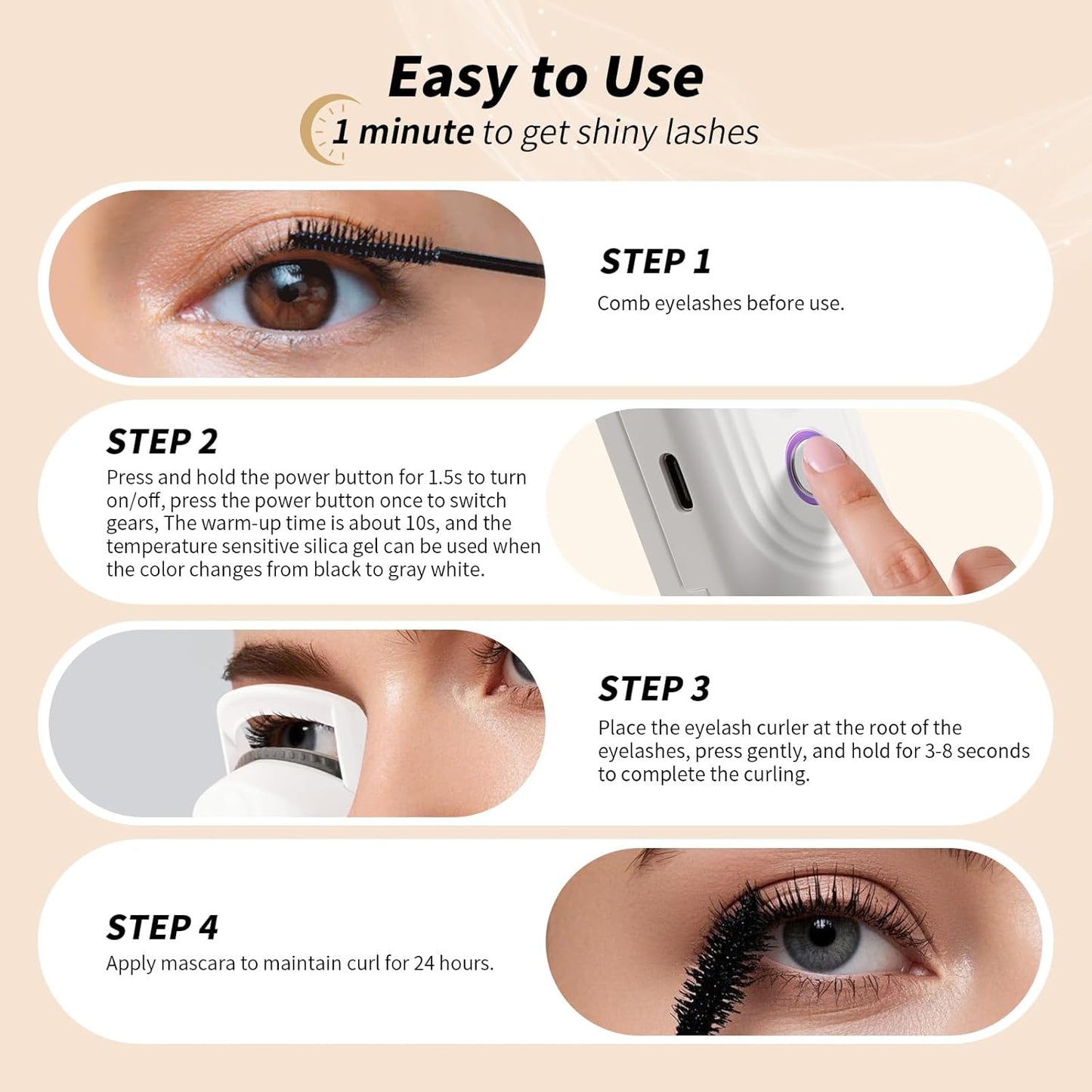 Easy to Use
1 minute to get shiny lashes

STEP 1
Comb eyelashes before use.

STEP 2
Press and hold the power button for 1.5s to turn on/off, press the power button once to switch gears, The warm-up time is about 10s, and the temperature sensitive silica gel can be used when the color changes from black to gray white.

STEP 3
Place the eyelash curler at the root of the eyelashes, press gently, and hold for 3-8 seconds to complete the curling.

STEP 4
Apply mascara to maintain curl for 24 hours.