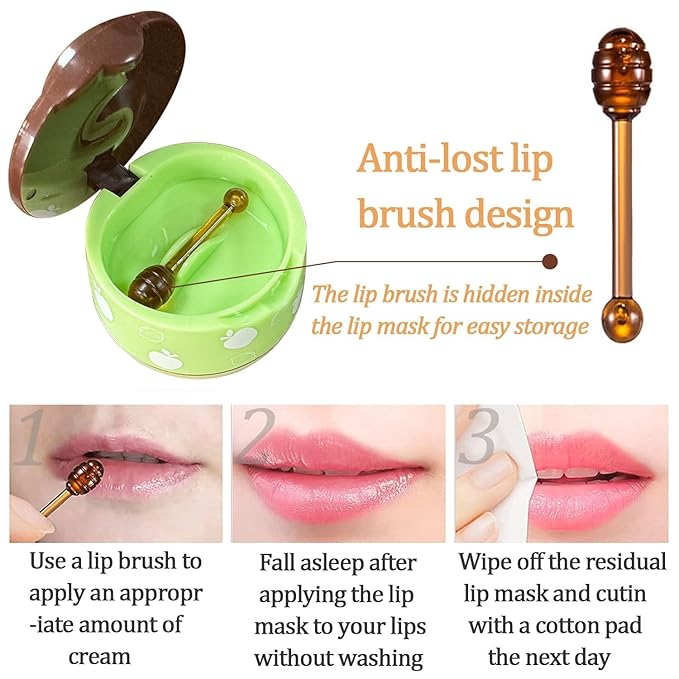 Anti-lost lip brush design

The lip brush is hidden inside the lip mask for easy storage

1

Use a lip brush to apply an appropr -iate amount of cream

2

Fall asleep after applying the lip mask to your lips without washing

3

Wipe off the residual lip mask and cutin with a cotton pad the next day