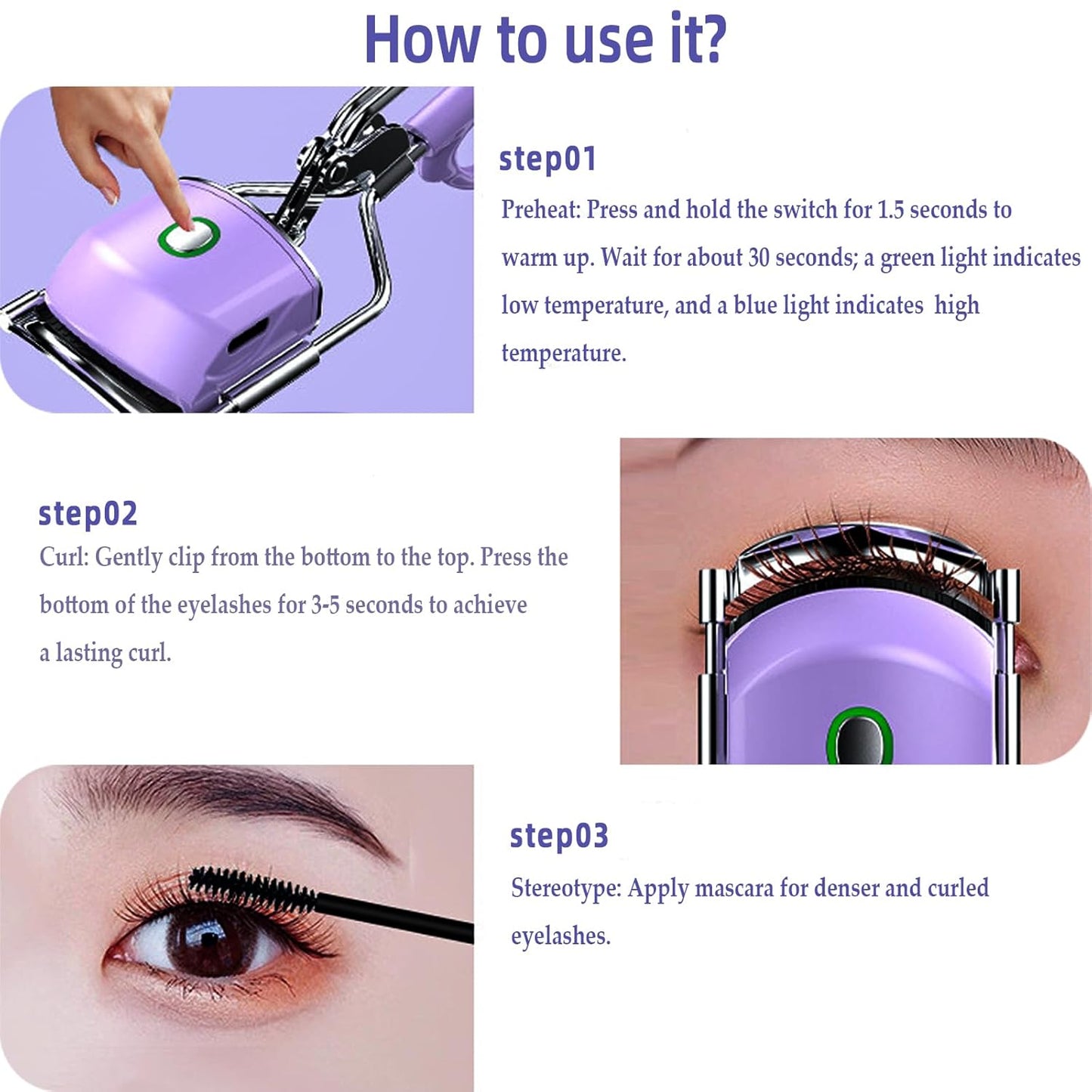 How to use it?

step01

Preheat: Press and hold the switch for 1.5 seconds to warm up. Wait for about 30 seconds; a green light indicates low temperature, and a blue light indicates high temperature.

step02

Curl: Gently clip from the bottom to the top. Press the bottom of the eyelashes for 3-5 seconds to achieve a lasting curl.

step03

Stereotype: Apply mascara for denser and curled eyelashes.