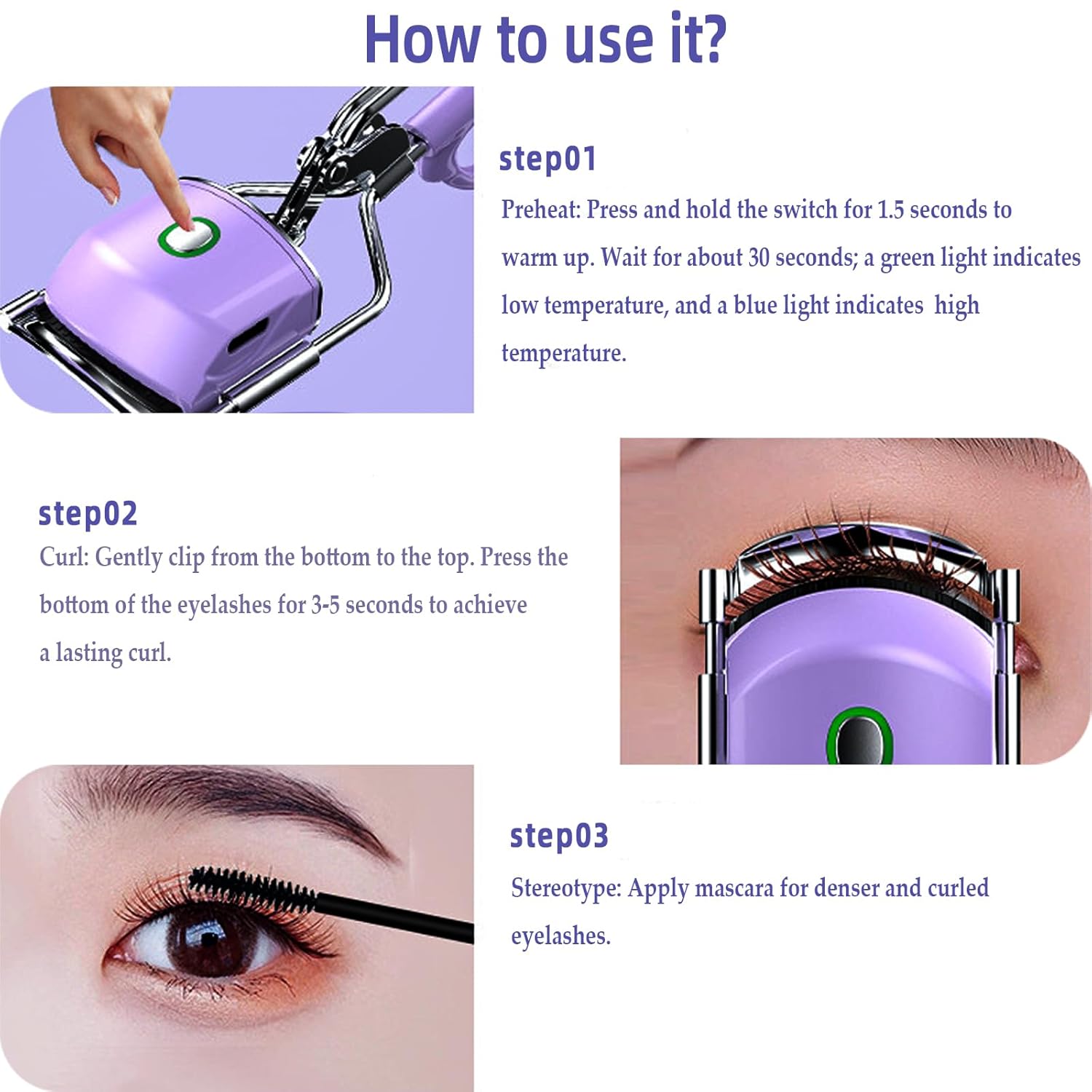 How to use it?

step01

Preheat: Press and hold the switch for 1.5 seconds to warm up. Wait for about 30 seconds; a green light indicates low temperature, and a blue light indicates high temperature.

step02

Curl: Gently clip from the bottom to the top. Press the bottom of the eyelashes for 3-5 seconds to achieve a lasting curl.

step03

Stereotype: Apply mascara for denser and curled eyelashes.