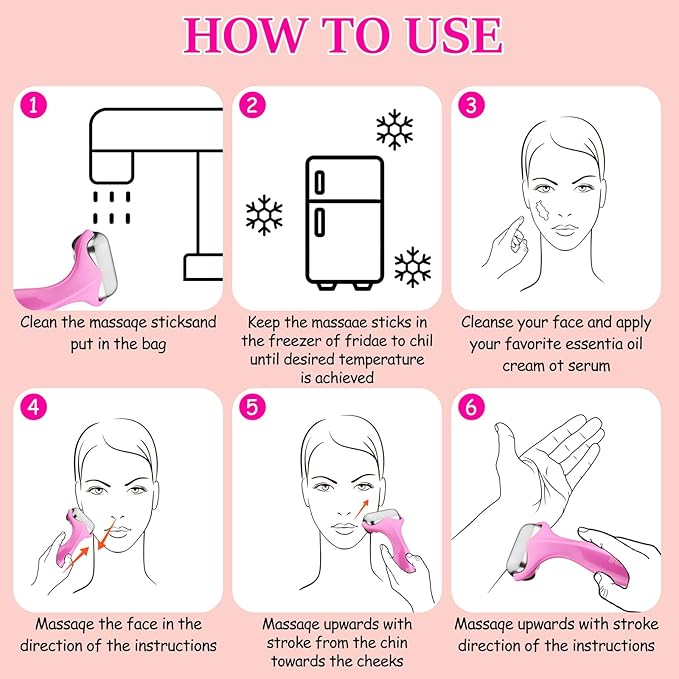 HOW TO USE

1

Clean the massaqe sticksand put in the bag

2

Keep the massaae sticks in the freezer of fridae to chil until desired temperature is achieved

3

Cleanse your face and apply your favorite essentia oil cream ot serum

4

Massaqe the face in the direction of the instructions

5

Massaqe upwards with stroke from the chin towards the cheeks

6

Massaqe upwards with stroke direction of the instructions