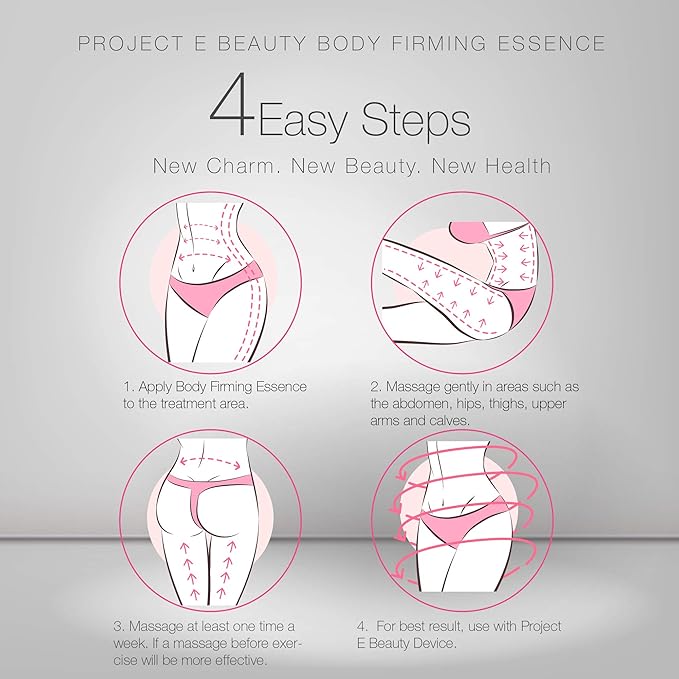 PROJECT E BEAUTY BODY FIRMING ESSENCE

4 Easy Steps

New Charm. New Beauty. New Health

1. Apply Body Firming Essence to the treatment area.

2. Massage gently in areas such as the abdomen, hips, thighs, upper arms and calves.

3. Massage at least one time a week. If a massage before exercise will be more effective.

4. For best result, use with Project E Beauty Device.