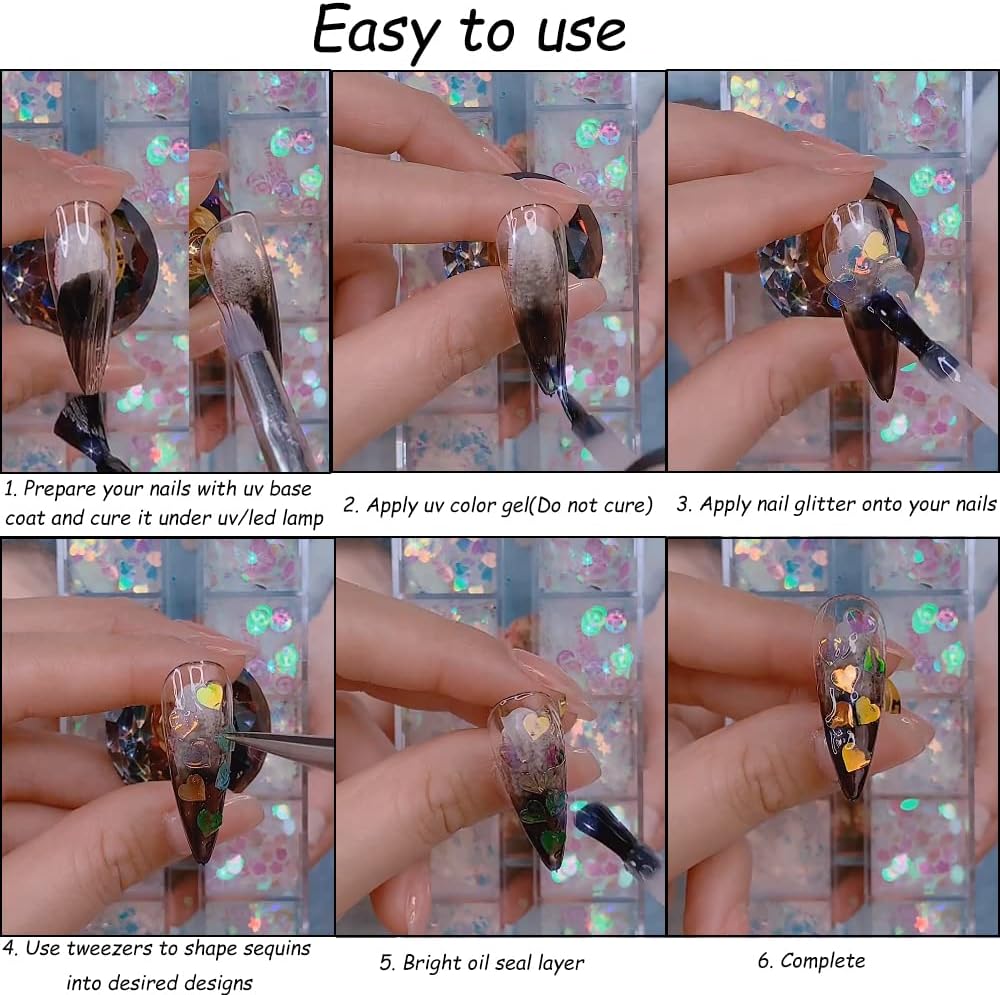 Easy to use

1. Prepare your nails with uv base coat and cure it under uv/led lamp

2. Apply uv color gel(Do not cure)

3. Apply nail glitter onto your nails

4. Use tweezers to shape sequins into desired designs

5. Bright oil seal layer

6. Complete