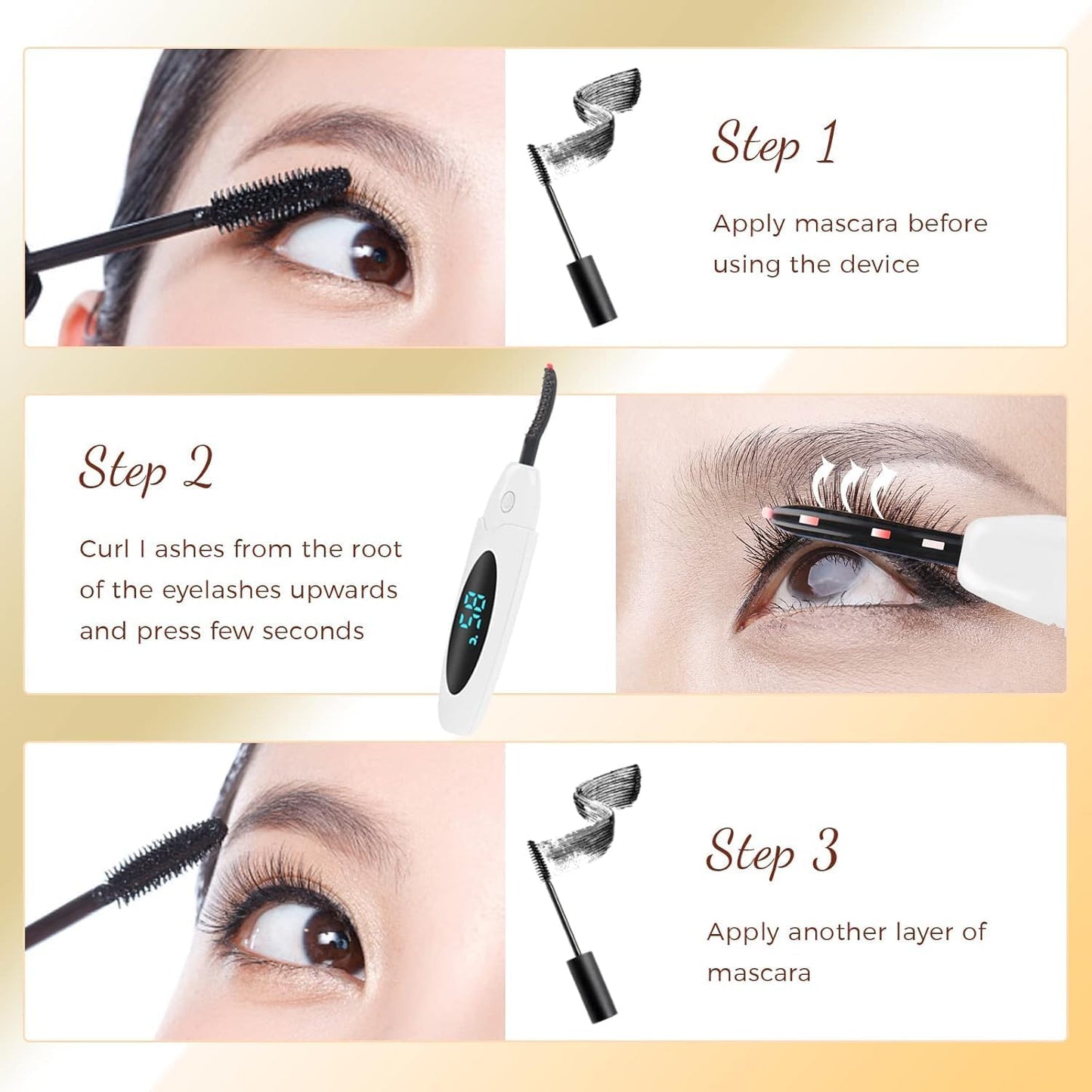 Step 1

Apply mascara before using the device

Step 2

Curl l ashes from the root of the eyelashes upwards and press few seconds

Step 3

Apply another layer of mascara