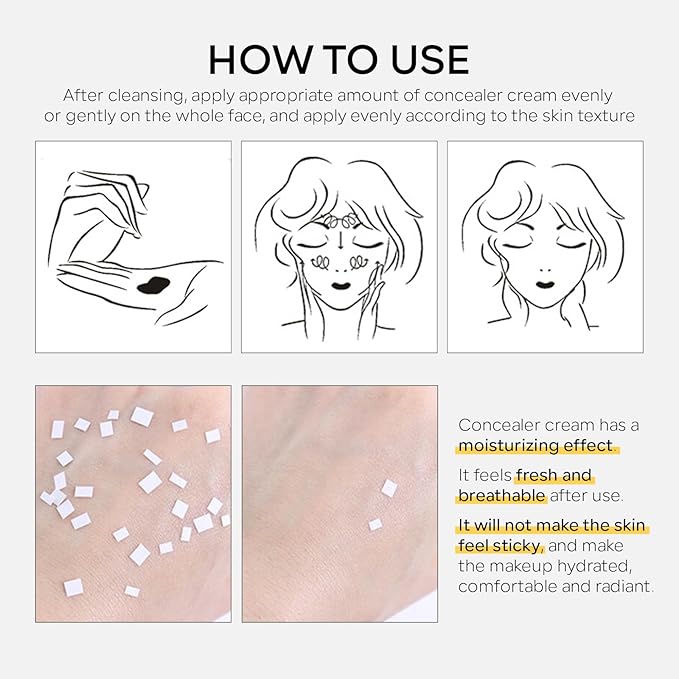 HOW TO USE

After cleansing, apply appropriate amount of concealer cream evenly or gently on the whole face, and apply evenly according to the skin texture

Concealer cream has a moisturizing effect.

It feels fresh and breathable after use.

It will not make the skin feel sticky, and make the makeup hydrated, comfortable and radiant.