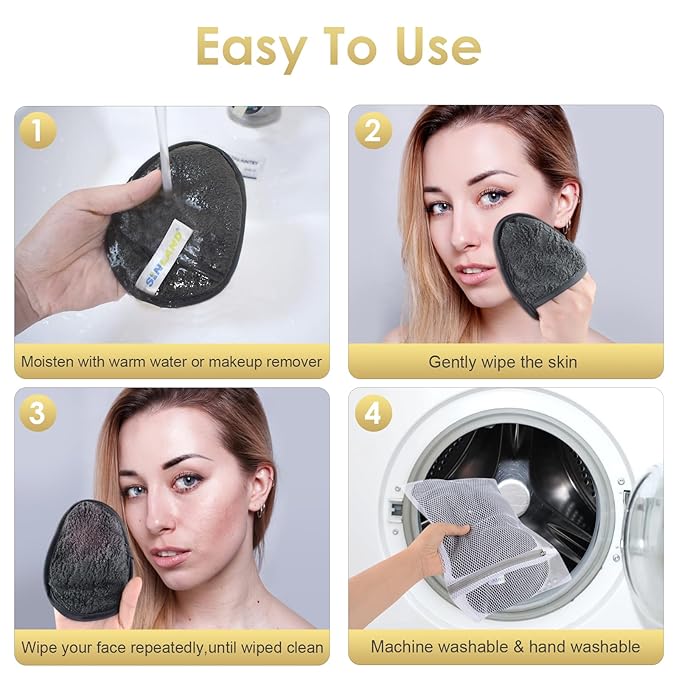 Easy To Use

1

SINLAND

Moisten with warm water or makeup remover

2

Gently wipe the skin

3

Wipe your face repeatedly,until wiped clean

4

Machine washable & hand washable