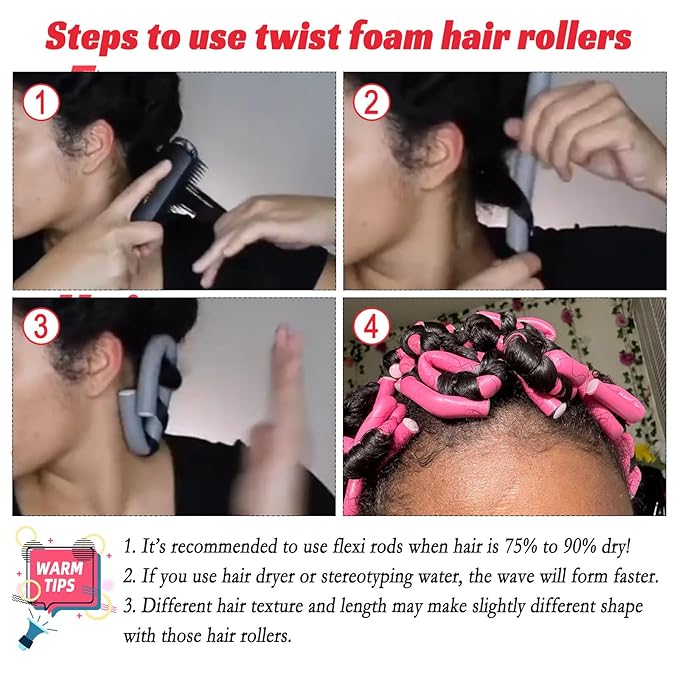 Steps to use twist foam hair rollers

1

2

3

4

WARM TIPS

1. It's recommended to use flexi rods when hair is 75% to 90% dry!
2. If you use hair dryer or stereotyping water, the wave will form faster.
3. Different hair texture and length may make slightly different shape with those hair rollers.