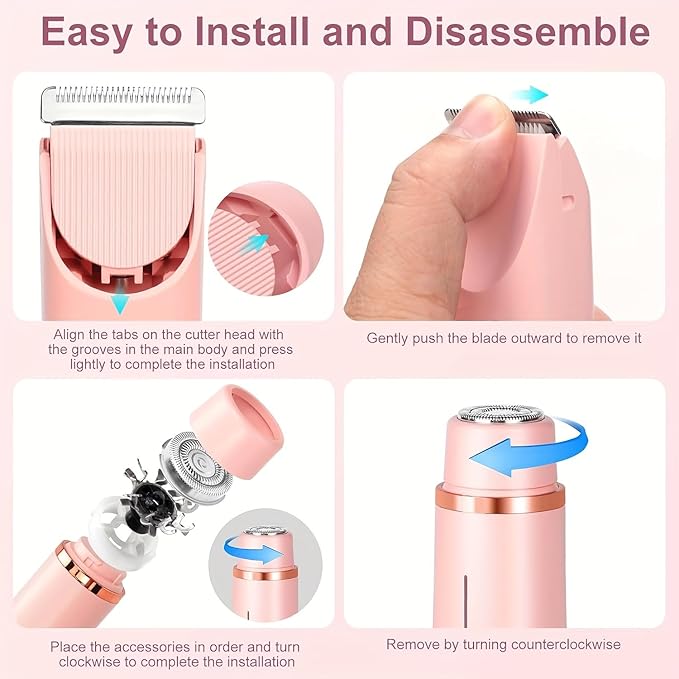 Easy to Install and Disassemble

Align the tabs on the cutter head with the grooves in the main body and press lightly to complete the installation

Gently push the blade outward to remove it

Place the accessories in order and turn clockwise to complete the installation

Remove by turning counterclockwise