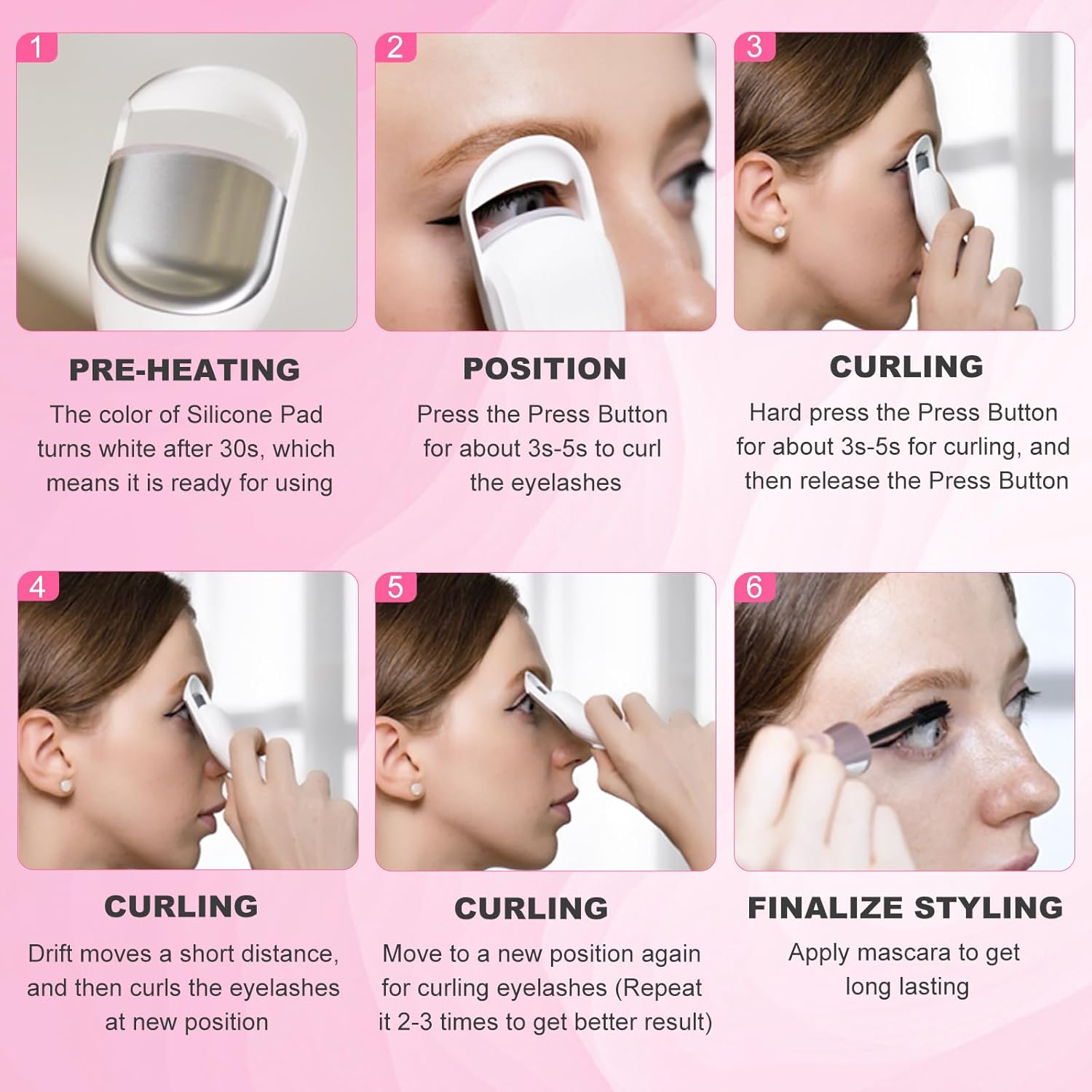 1

PRE-HEATING

The color of Silicone Pad turns white after 30s, which means it is ready for using

2

POSITION

Press the Press Button for about 3s-5s to curl the eyelashes

3

CURLING

Hard press the Press Button for about 3s-5s for curling, and then release the Press Button

4

CURLING

Drift moves a short distance, and then curls the eyelashes at new position

5

CURLING

Move to a new position again for curling eyelashes (Repeat it 2-3 times to get better result)

6

FINALIZE STYLING

Apply mascara to get long lasting