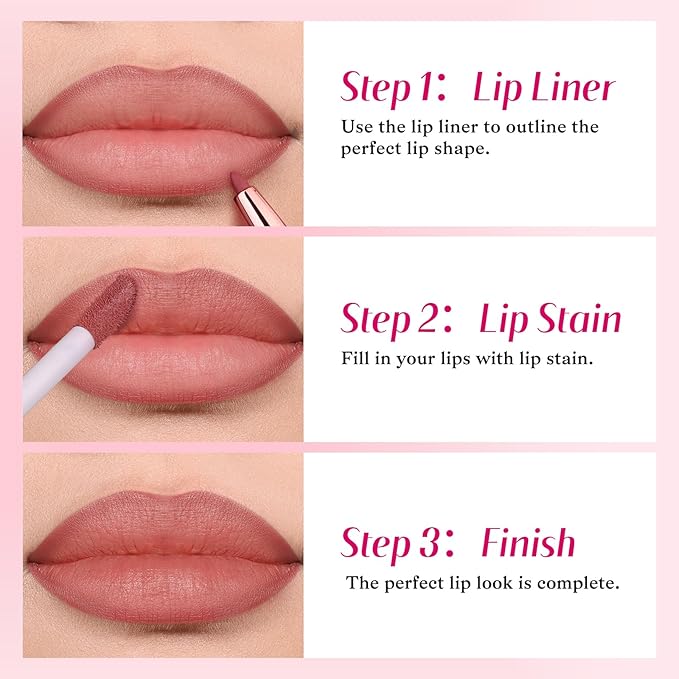 Step 1： Lip Liner
Use the lip liner to outline the perfect lip shape.

Step 2： Lip Stain
Fill in your lips with lip stain.

Step 3： Finish
The perfect lip look is complete.