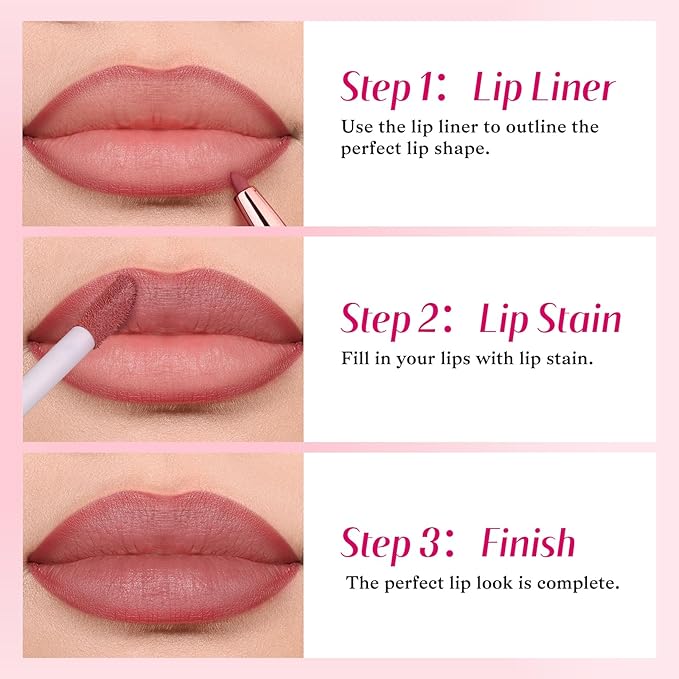 Step 1: Lip Liner
Use the lip liner to outline the perfect lip shape.

Step 2: Lip Stain
Fill in your lips with lip stain.

Step 3: Finish
The perfect lip look is complete.