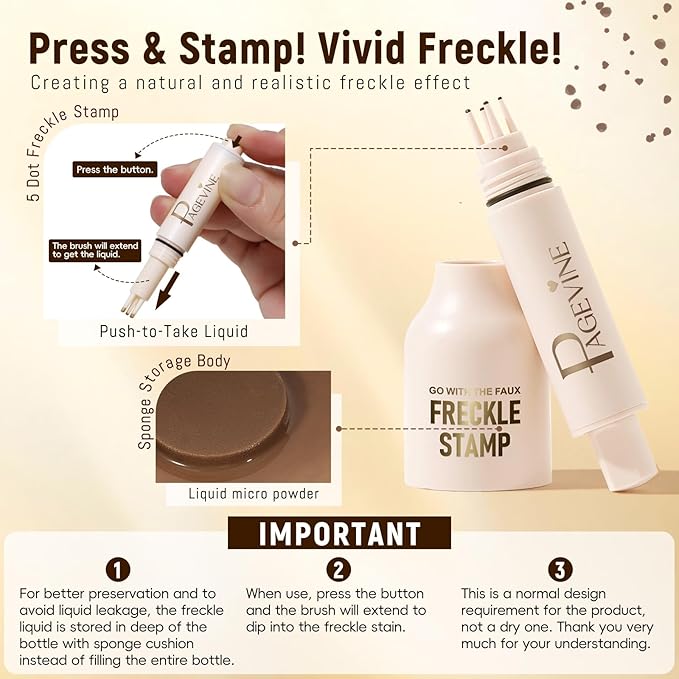 Press & Stamp! Vivid Freckle!
Creating a natural and realistic freckle effect

5 Dot Freckle Stamp

Press the button.

PAGEVINE

The brush will extend to get the liquid.

Push-to-Take Liquid

Sponge Storage Body

Liquid micro powder

PAGEVINE

GO WITH THE FAUX
FRECKLE STAMP

IMPORTANT

1
For better preservation and to avoid liquid leakage, the freckle liquid is stored in deep of the bottle with sponge cushion instead of filling the entire bottle.

2
When use, press the button and the brush will extend to dip into the freckle stain.

3
This is a normal design requirement for the product, not a dry one. Thank you very much for your understanding.