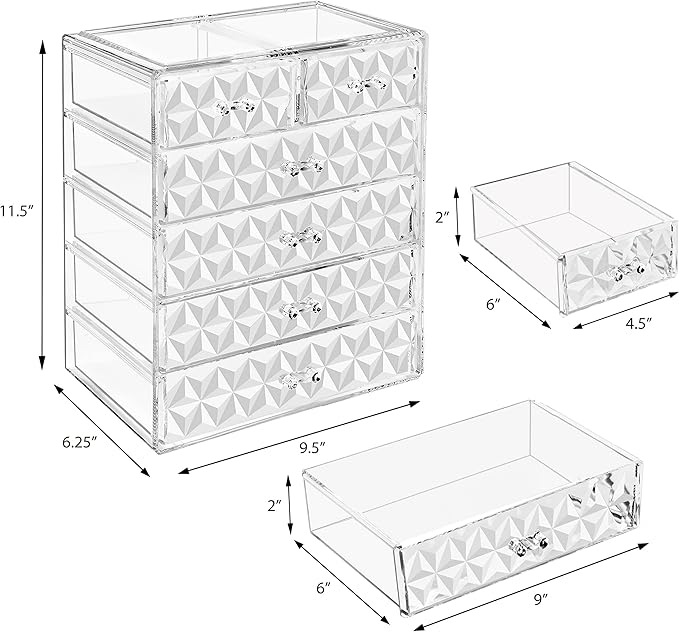 11.5″

6.25″

9.5″

2″

6″

4.5″

2″

6″

9″