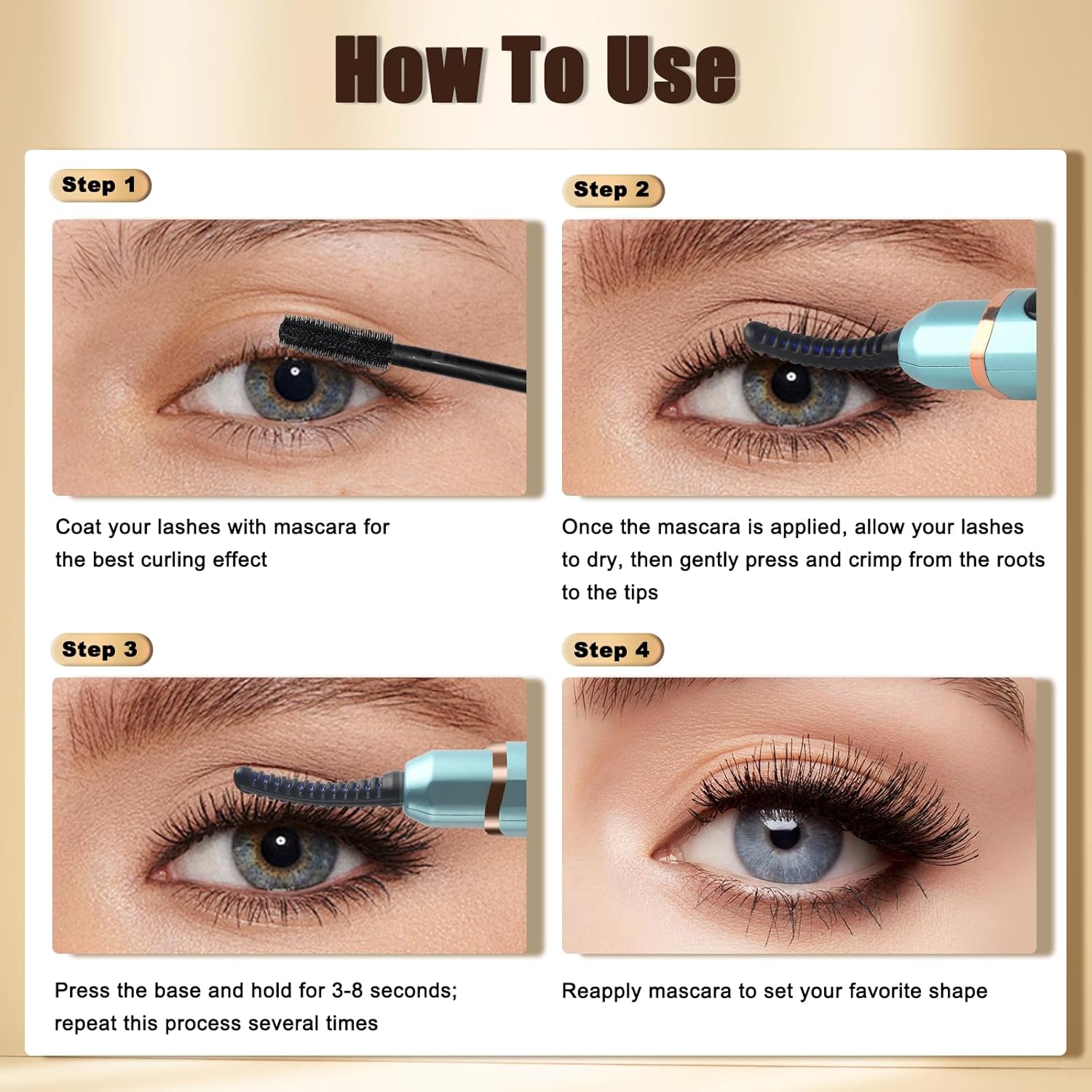 How To Use

Step 1

Coat your lashes with mascara for the best curling effect

Step 2

Once the mascara is applied, allow your lashes to dry, then gently press and crimp from the roots to the tips

Step 3

Press the base and hold for 3-8 seconds; repeat this process several times

Step 4

Reapply mascara to set your favorite shape