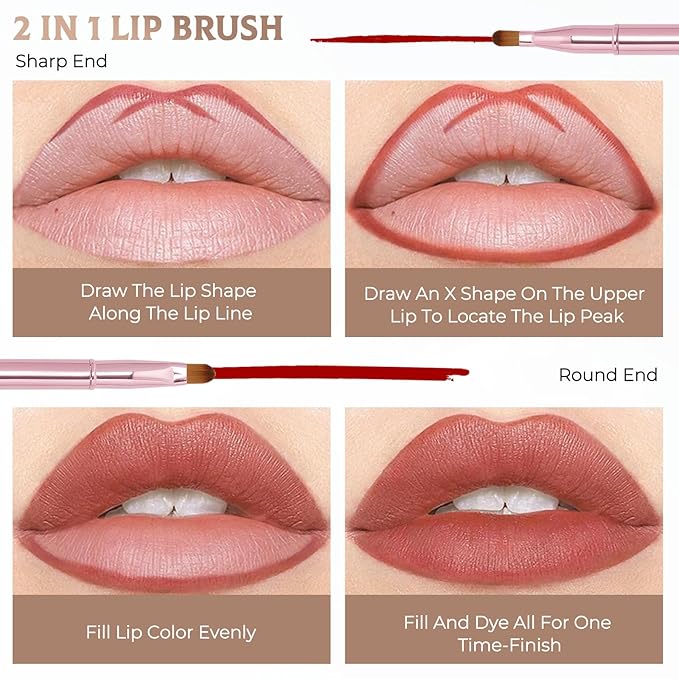 2 IN 1 LIP BRUSH
Sharp End

Draw The Lip Shape Along The Lip Line

Draw An X Shape On The Upper Lip To Locate The Lip Peak

Round End

Fill Lip Color Evenly

Fill And Dye All For One Time-Finish