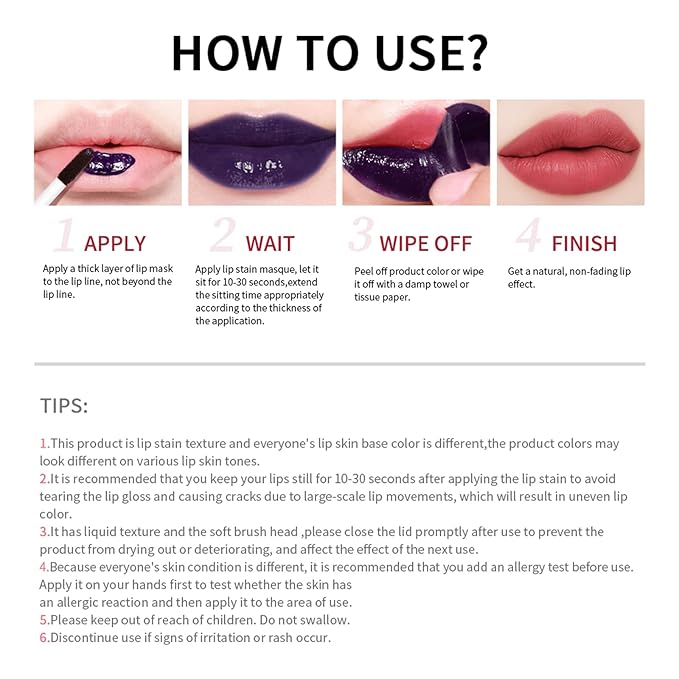 HOW TO USE?

1 APPLY
Apply a thick layer of lip mask to the lip line, not beyond the lip line.

2 WAIT
Apply lip stain masque, let it sit for 10-30 seconds,extend the sitting time appropriately according to the thickness of the application.

3 WIPE OFF
Peel off product color or wipe it off with a damp towel or tissue paper.

4 FINISH
Get a natural, non-fading lip effect.

TIPS:

1.This product is lip stain texture and everyone's lip skin base color is different,the product colors may look different on various lip skin tones.
2.It is recommended that you keep your lips still for 10-30 seconds after applying the lip stain to avoid tearing the lip gloss and causing cracks due to large-scale lip movements, which will result in uneven lip color.
3.It has liquid texture and the soft brush head ,please close the lid promptly after use to prevent the product from drying out or deteriorating, and affect the effect of the next use.
4.Because everyone's skin condition is different, it is recommended that you add an allergy test before use. Apply it on your hands first to test whether the skin has an allergic reaction and then apply it to the area of use.
5.Please keep out of reach of children. Do not swallow.
6.Discontinue use if signs of irritation or rash occur.