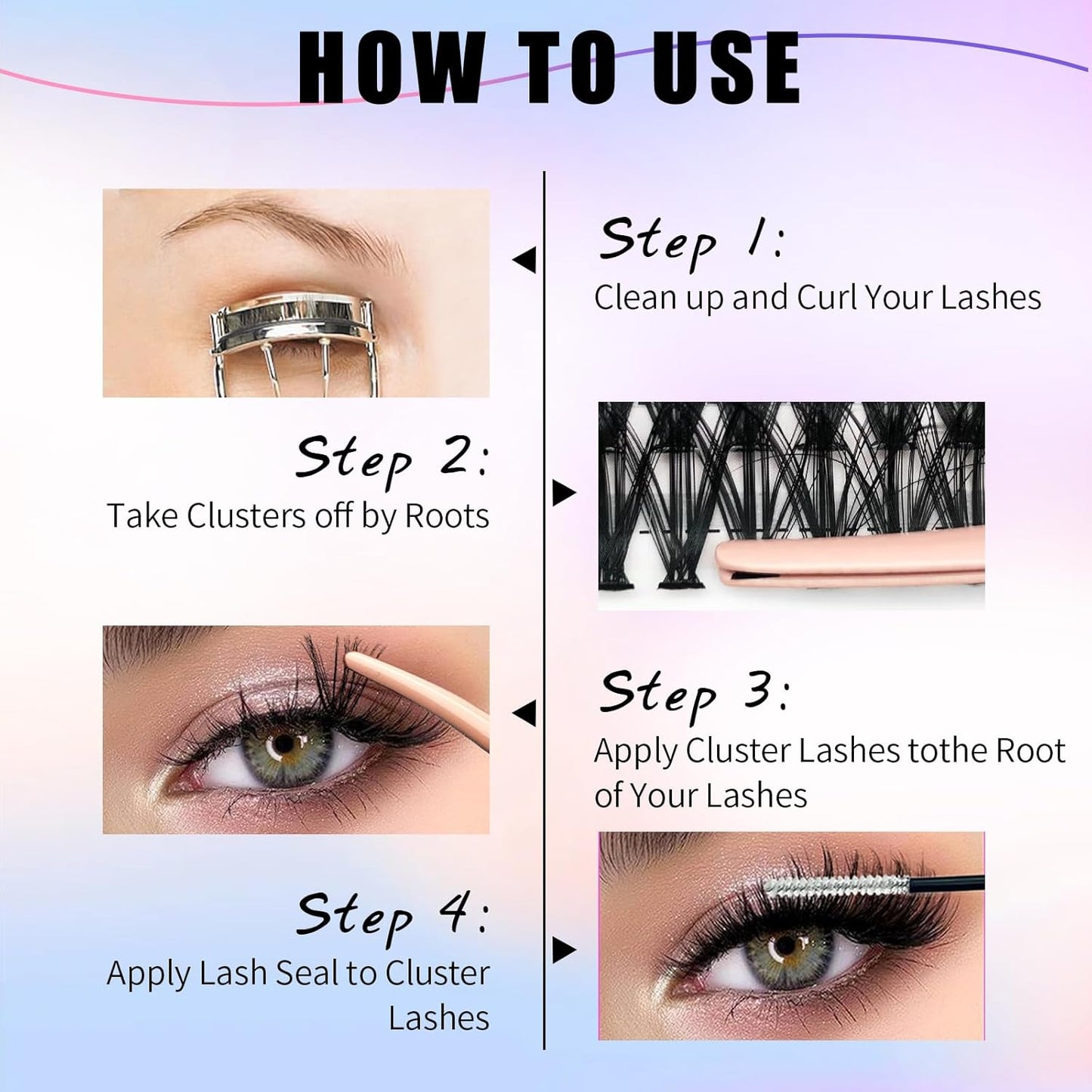 HOW TO USE

Step 1:
Clean up and Curl Your Lashes

Step 2:
Take Clusters off by Roots

Step 3:
Apply Cluster Lashes tothe Root of Your Lashes

Step 4:
Apply Lash Seal to Cluster Lashes