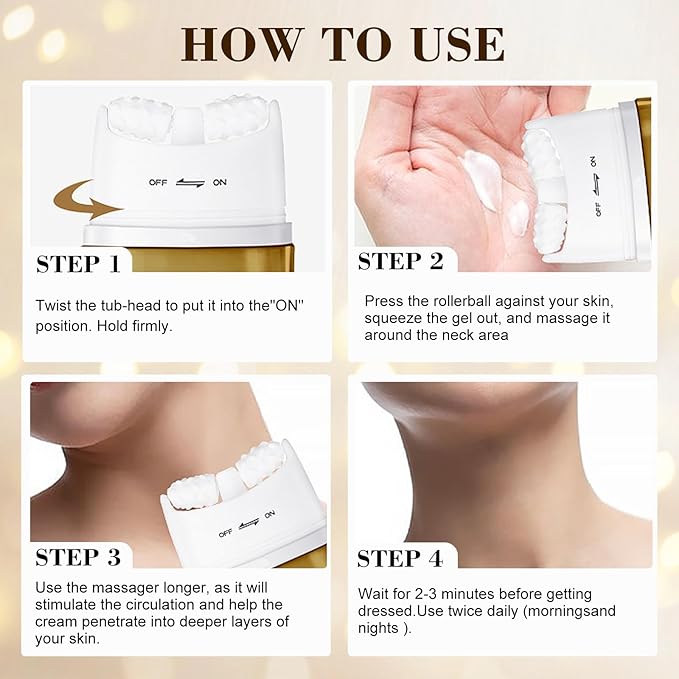 HOW TO USE

OFF ON

STEP 1

Twist the tub-head to put it into the"ON" position. Hold firmly.

ON OFF

STEP 2

Press the rollerball against your skin, squeeze the gel out, and massage it around the neck area

OFF ON

STEP 3

Use the massager longer, as it will stimulate the circulation and help the cream penetrate into deeper layers of your skin.

STEP 4

Wait for 2-3 minutes before getting dressed.Use twice daily (morningsand nights ).