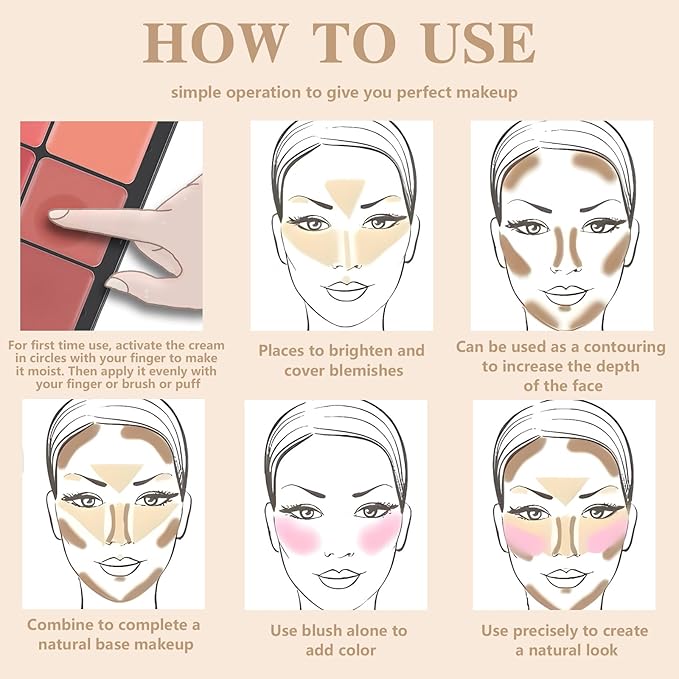 HOW TO USE

simple operation to give you perfect makeup

For first time use, activate the cream in circles with your finger to make it moist. Then apply it evenly with your finger or brush or puff

Places to brighten and cover blemishes

Can be used as a contouring to increase the depth of the face

Combine to complete a natural base makeup

Use blush alone to add color

Use precisely to create a natural look