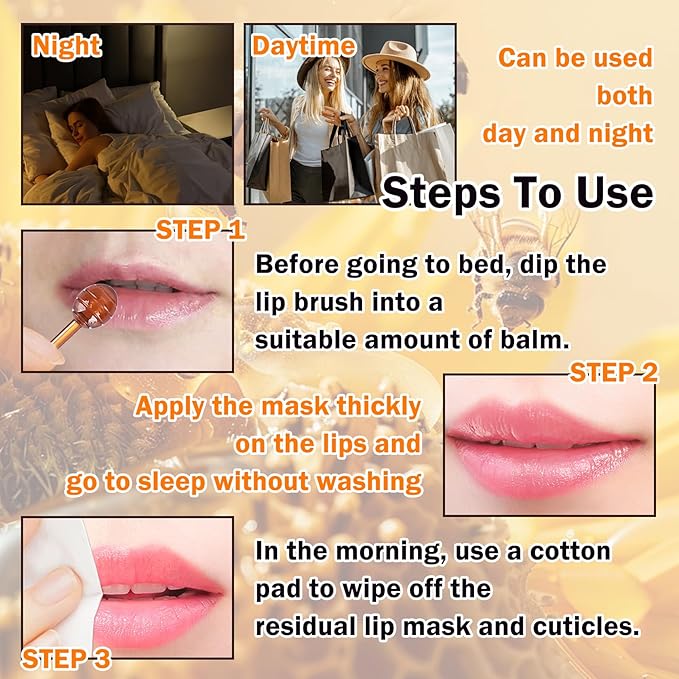 Night

Daytime

Can be used both day and night

Steps To Use

STEP-1

Before going to bed, dip the lip brush into a suitable amount of balm.

STEP-2

Apply the mask thickly on the lips and go to sleep without washing

In the morning, use a cotton pad to wipe off the residual lip mask and cuticles.

STEP-3