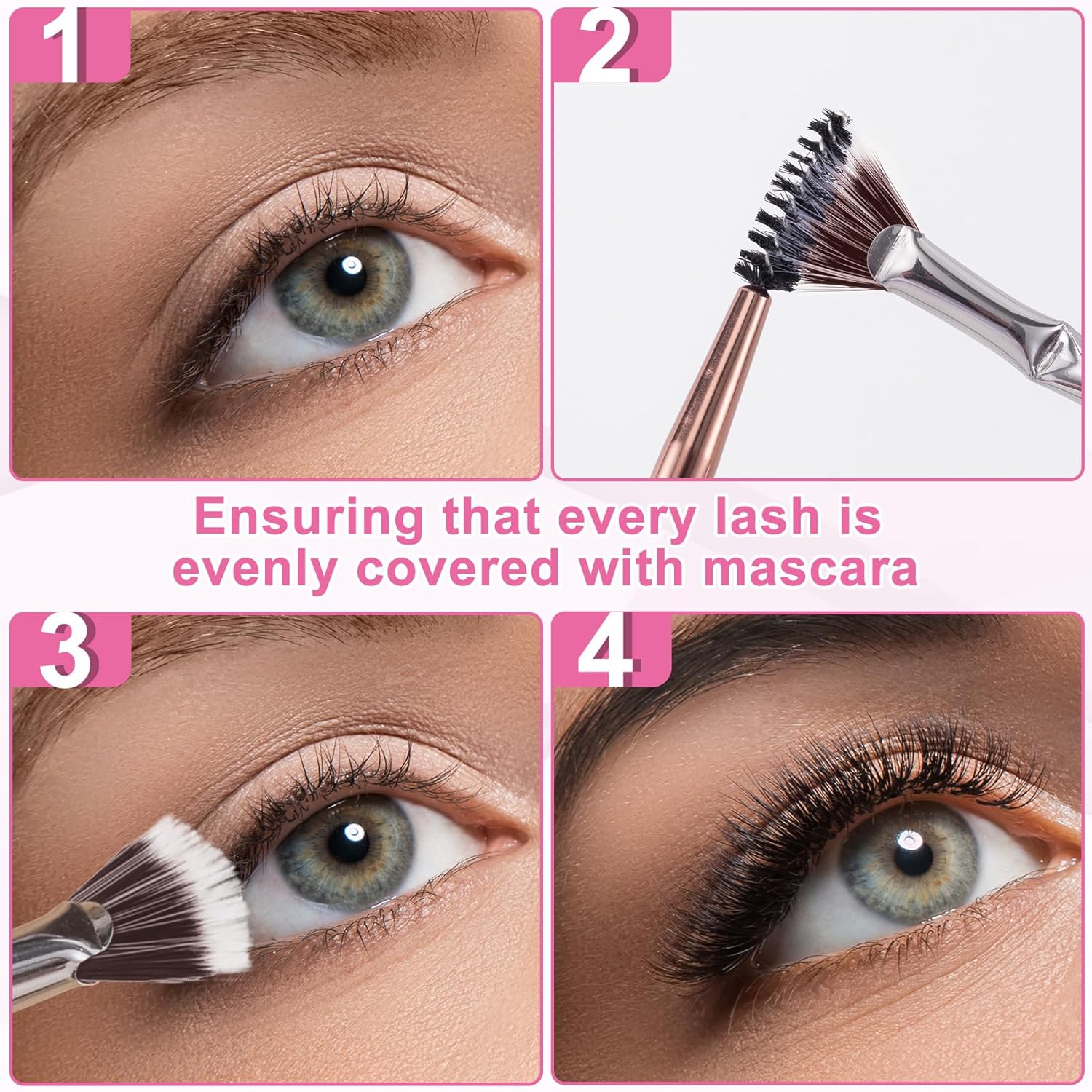 1

2

Ensuring that every lash is evenly covered with mascara

3

4