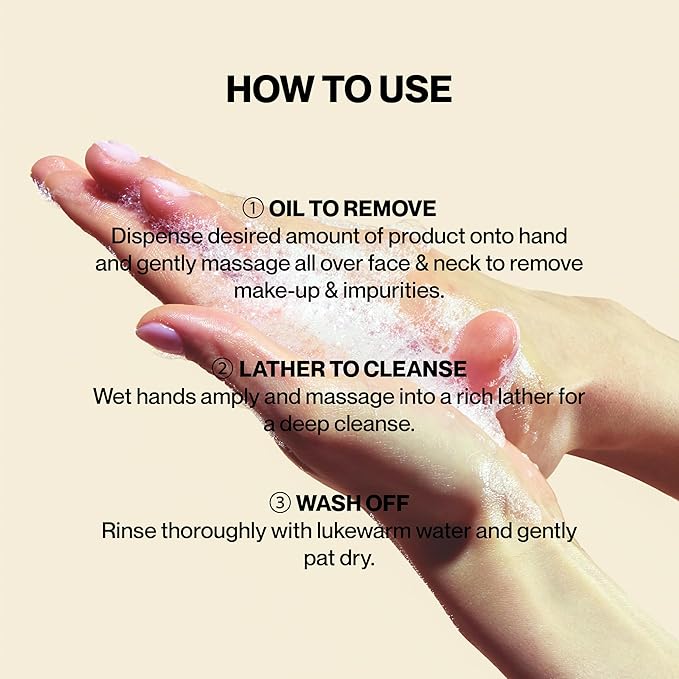 HOW TO USE

① OIL TO REMOVE
Dispense desired amount of product onto hand and gently massage all over face & neck to remove make-up & impurities.

② LATHER TO CLEANSE
Wet hands amply and massage into a rich lather for a deep cleanse.

③ WASH OFF
Rinse thoroughly with lukewarm water and gently pat dry.