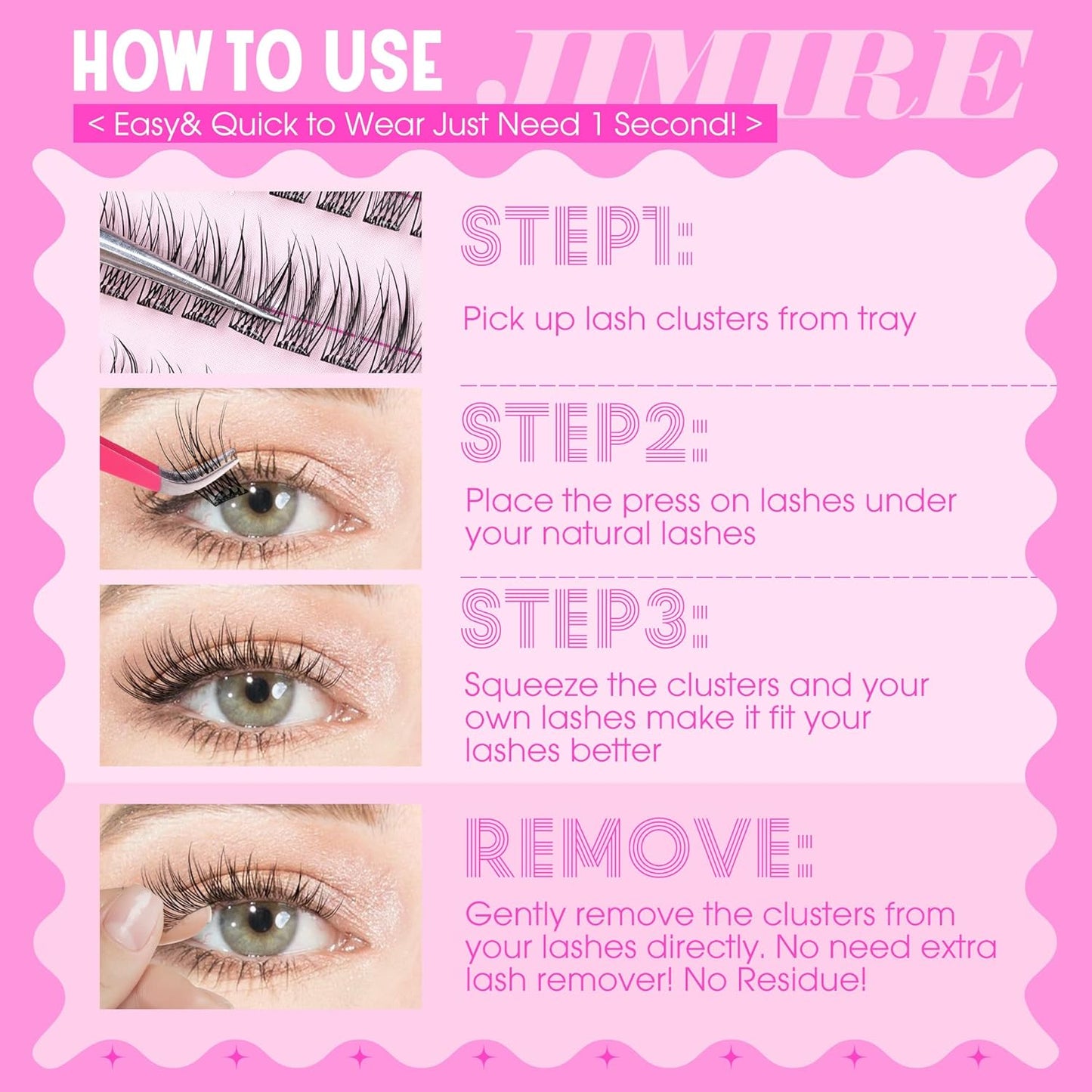 HOW TO USE

JIMIRE

< Easy& Quick to Wear Just Need 1 Second! >

STEP1:

Pick up lash clusters from tray

STEP2:

Place the press on lashes under your natural lashes

STEP3:

Squeeze the clusters and your own lashes make it fit your lashes better

REMOVE:

Gently remove the clusters from your lashes directly. No need extra lash remover! No Residue!