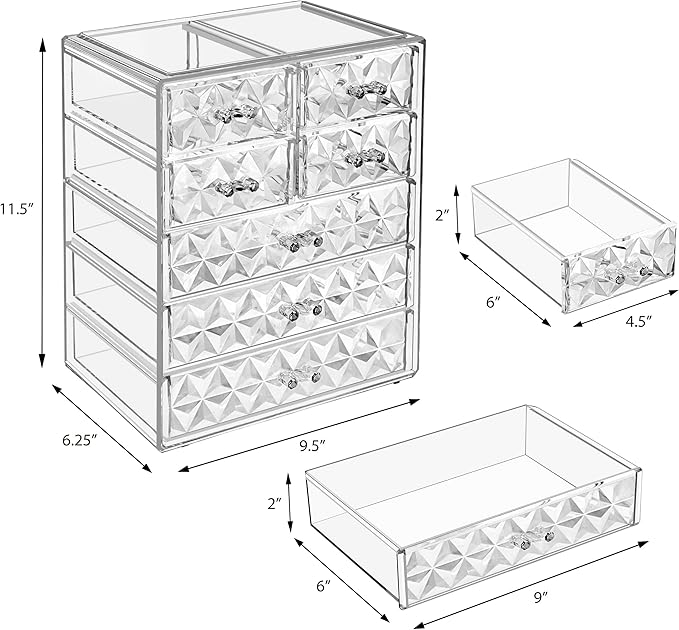 11.5″

6.25″

9.5″

2″

6″

4.5″

2″

6″

9″