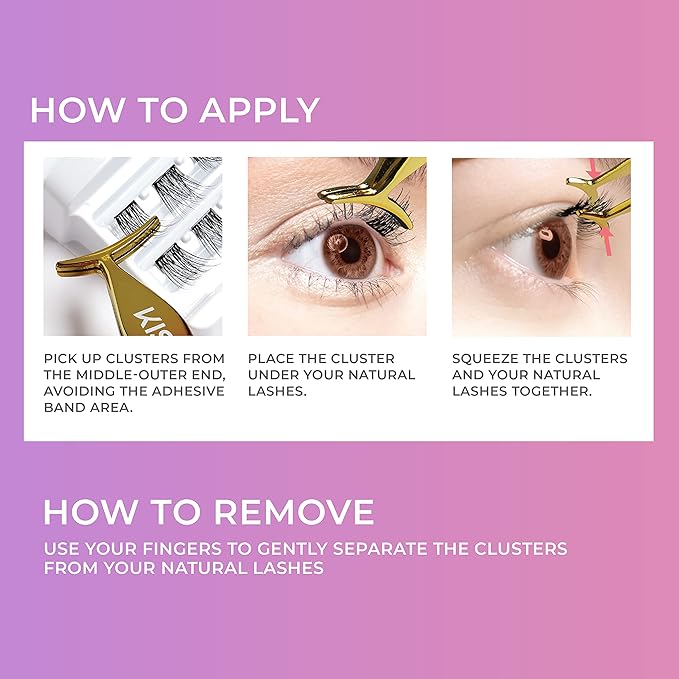 HOW TO APPLY

KISS

PICK UP CLUSTERS FROM THE MIDDLE-OUTER END, AVOIDING THE ADHESIVE BAND AREA.

PLACE THE CLUSTER UNDER YOUR NATURAL LASHES.

SQUEEZE THE CLUSTERS AND YOUR NATURAL LASHES TOGETHER.

HOW TO REMOVE

USE YOUR FINGERS TO GENTLY SEPARATE THE CLUSTERS FROM YOUR NATURAL LASHES