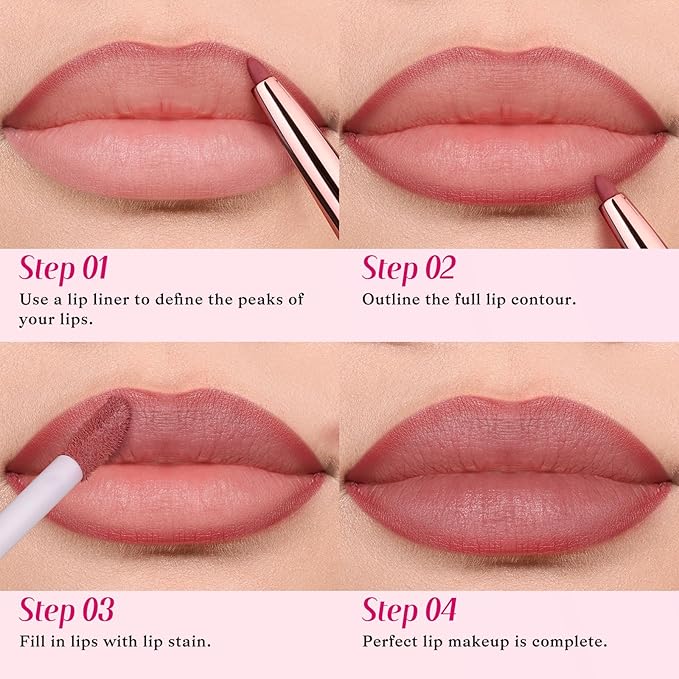 Step 01
Use a lip liner to define the peaks of your lips.

Step 02
Outline the full lip contour.

Step 03
Fill in lips with lip stain.

Step 04
Perfect lip makeup is complete.