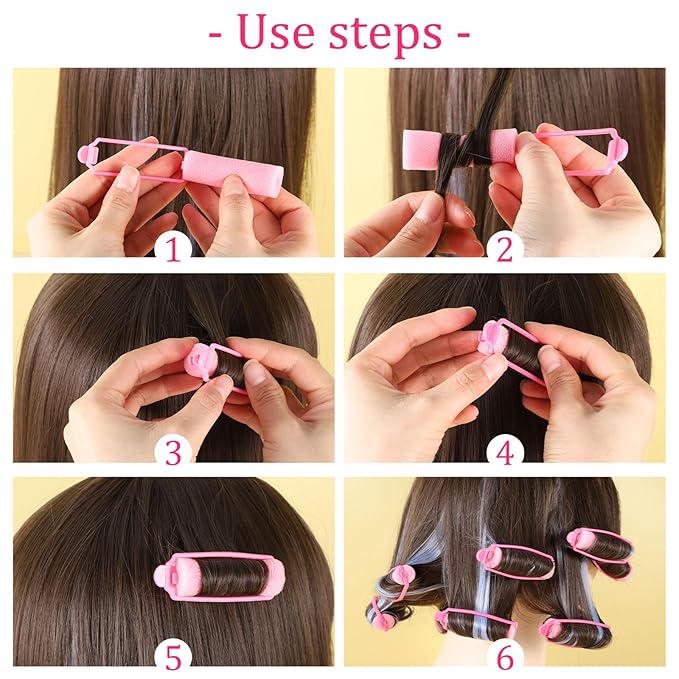 - Use steps -

1

2

3

4

5

6