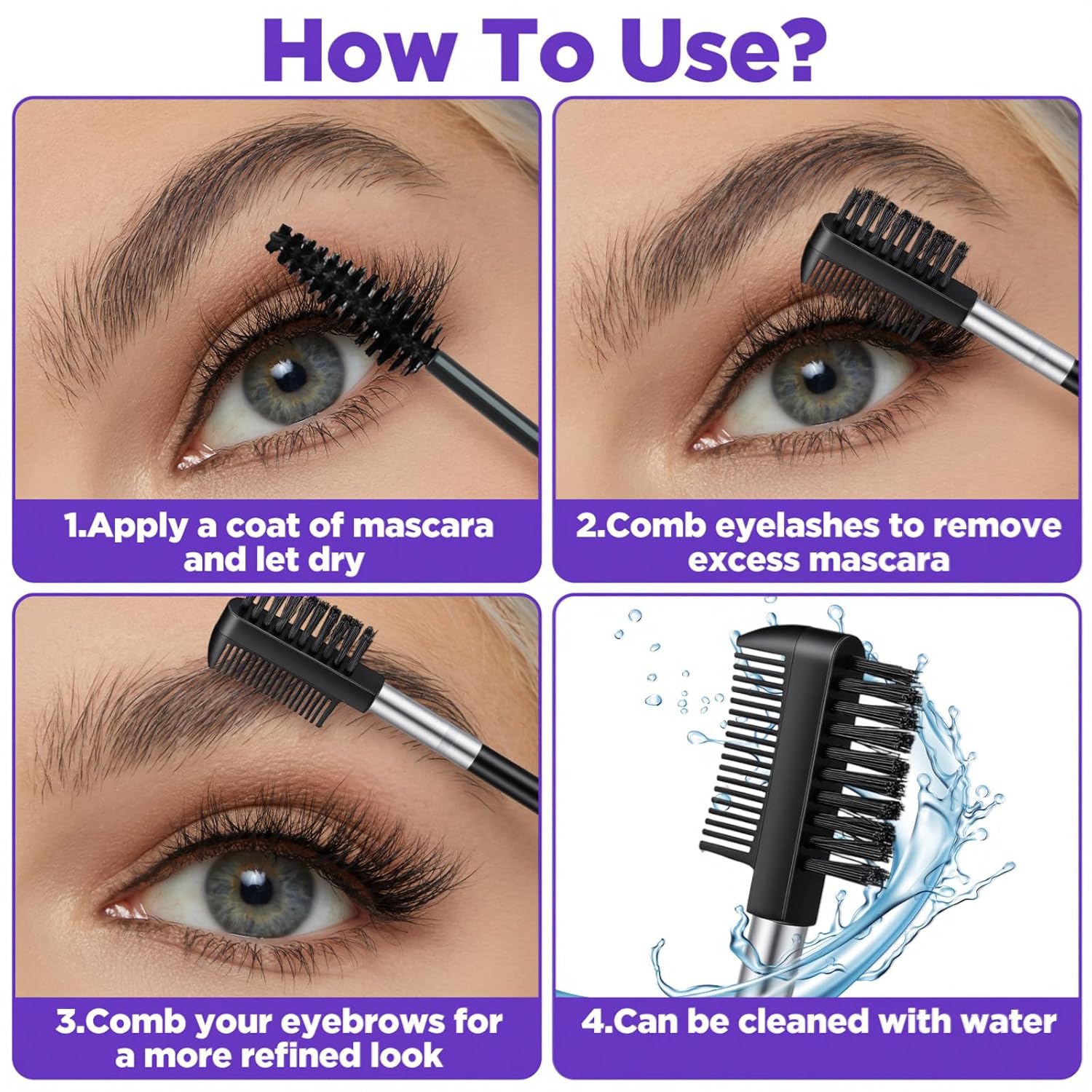 How To Use?

1.Apply a coat of mascara and let dry

2.Comb eyelashes to remove excess mascara

3.Comb your eyebrows for a more refined look

4.Can be cleaned with water